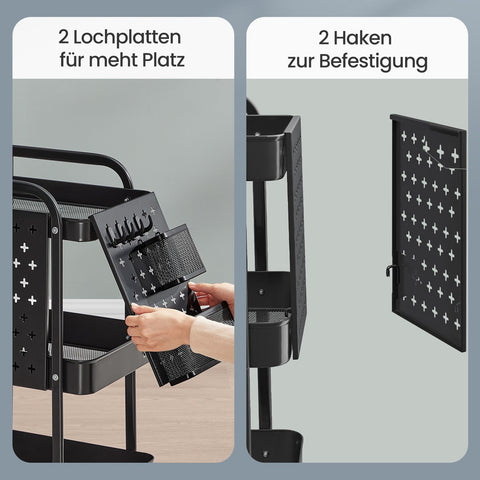 2 Lochplatten für meht Platz

2 Haken zur Befestigung