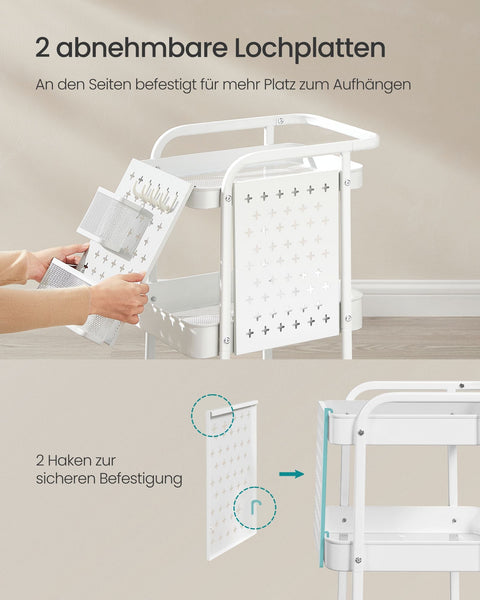 2 abnehmbare Lochplatten

An den Seiten befestigt für mehr Platz zum Aufhängen

2 Haken zur sicheren Befestigung