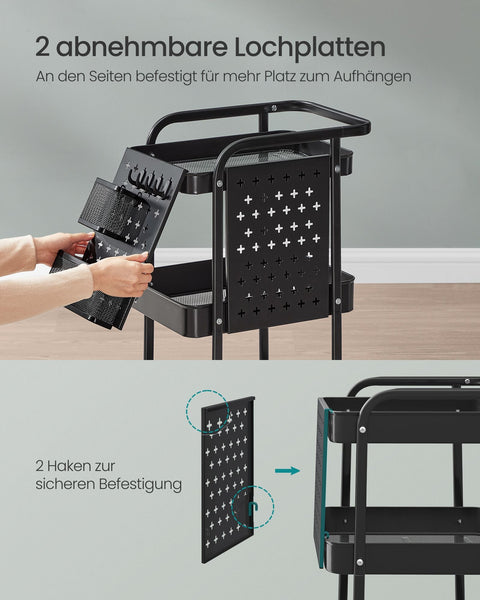 2 abnehmbare Lochplatten

An den Seiten befestigt für mehr Platz zum Aufhängen

2 Haken zur sicheren Befestigung