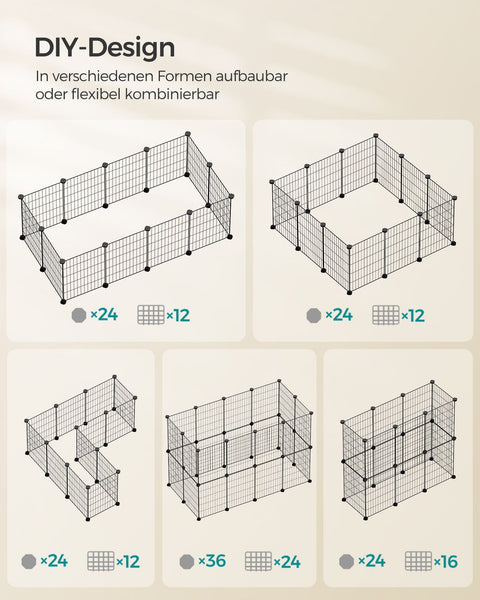 DIY-Design

In verschiedenen Formen aufbaubar oder flexibel kombinierbar

×24 ×12

×24 ×12

×24 ×12

×36 ×24

×24 ×16