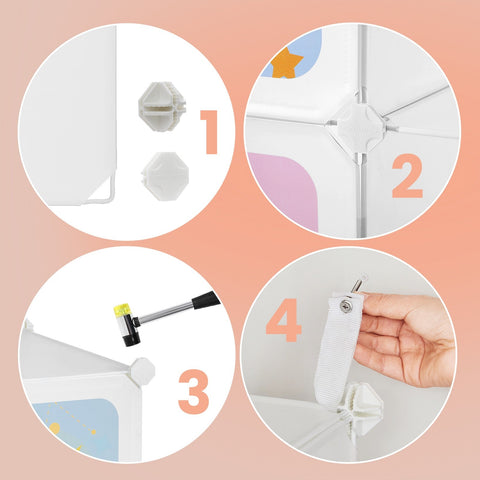 1

2

3

4