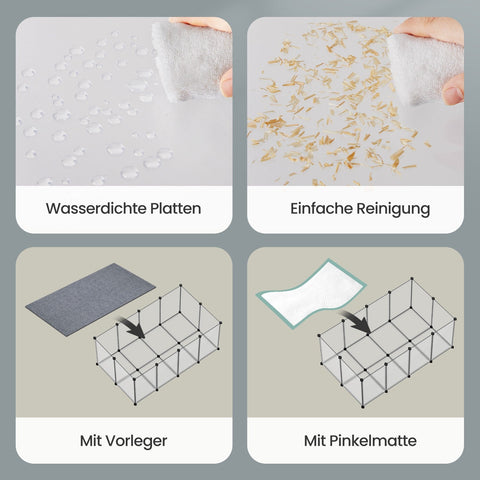 Wasserdichte Platten

Einfache Reinigung

Mit Vorleger

Mit Pinkelmatte