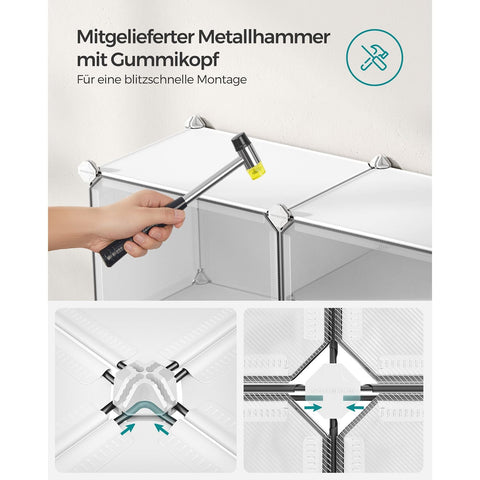 Mitgelieferter Metallhammer mit Gummikopf
Für eine blitzschnelle Montage