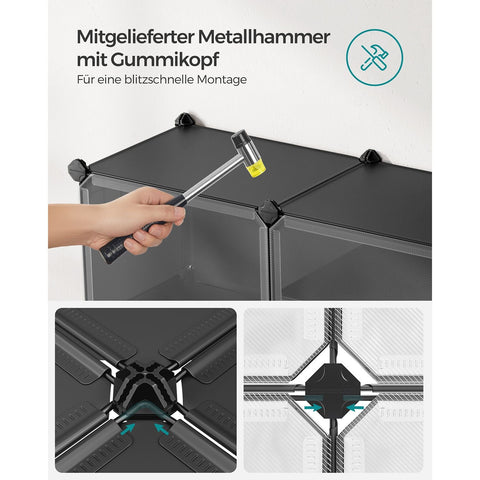 Mitgelieferter Metallhammer mit Gummikopf

Für eine blitzschnelle Montage