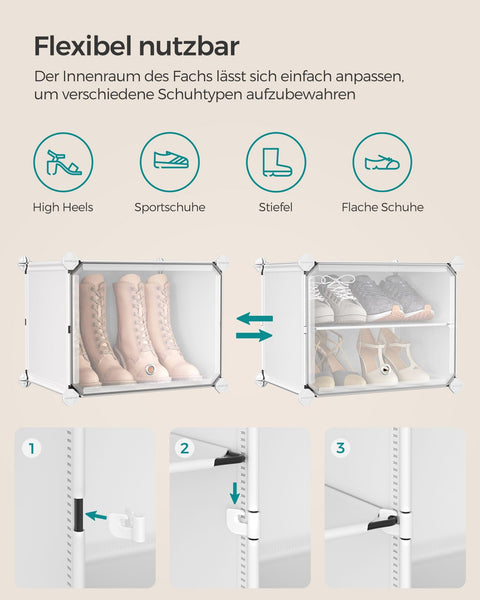 Flexibel nutzbar

Der Innenraum des Fachs lässt sich einfach anpassen, um verschiedene Schuhtypen aufzubewahren

High Heels

Sportschuhe

Stiefel

Flache Schuhe

1

2

3