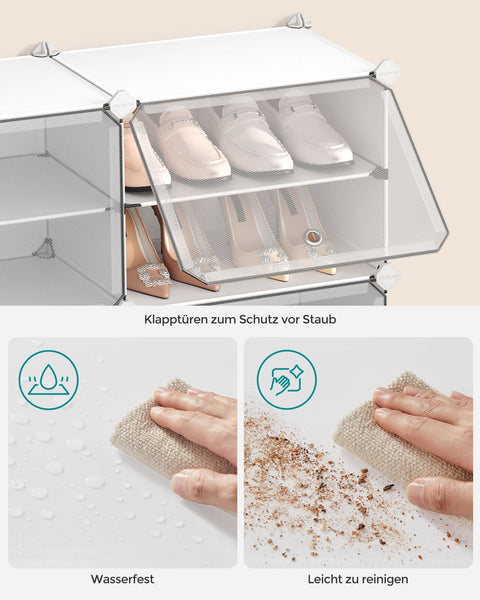 Klapptüren zum Schutz vor Staub

Wasserfest

Leicht zu reinigen