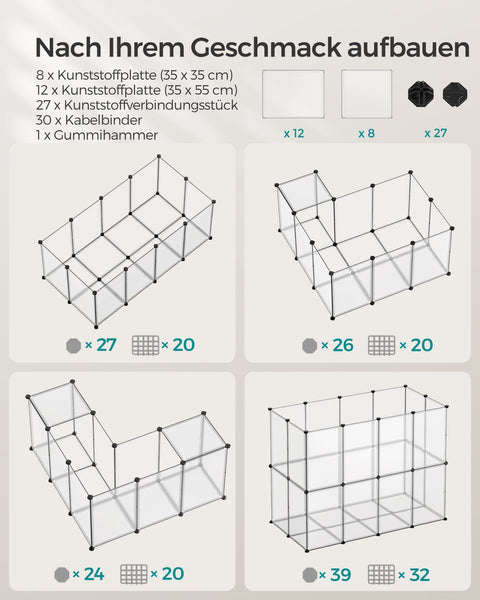 Nach Ihrem Geschmack aufbauen

8 x Kunststoffplatte (35 x 35 cm)
12 x Kunststoffplatte (35 x 55 cm)
27 x Kunststoffverbindungsstück
30 x Kabelbinder
1 x Gummihammer

x 12
x 8
x 27

× 27 × 20

× 26 × 20

× 24 × 20

× 39 × 32