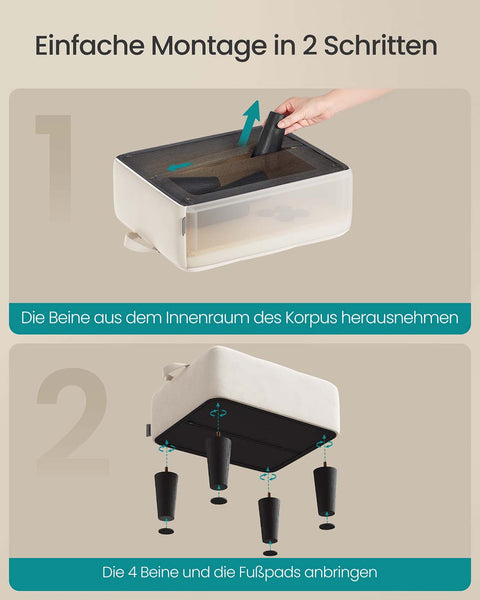 Einfache Montage in 2 Schritten

1

Die Beine aus dem Innenraum des Korpus herausnehmen

2

Die 4 Beine und die Fußpads anbringen