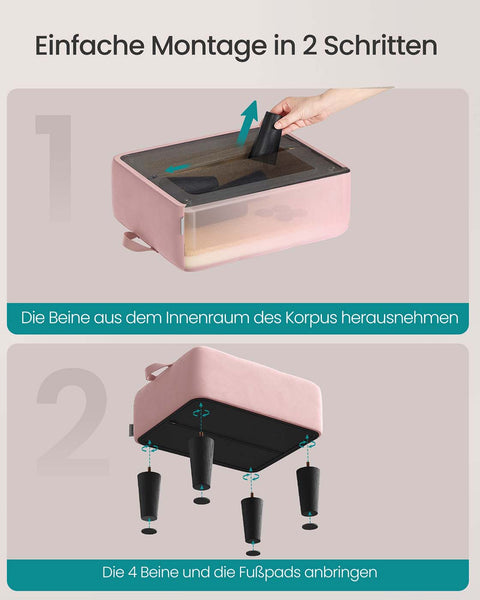 Einfache Montage in 2 Schritten

1

Die Beine aus dem Innenraum des Korpus herausnehmen

2

Die 4 Beine und die Fußpads anbringen