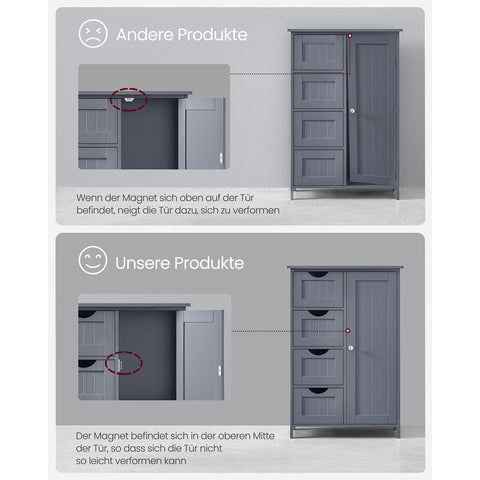 Andere Produkte

Wenn der Magnet sich oben auf der Tür befindet, neigt die Tür dazu, sich zu verformen

Unsere Produkte

Der Magnet befindet sich in der oberen Mitte der Tür, so dass sich die Tür nicht so leicht verformen kann