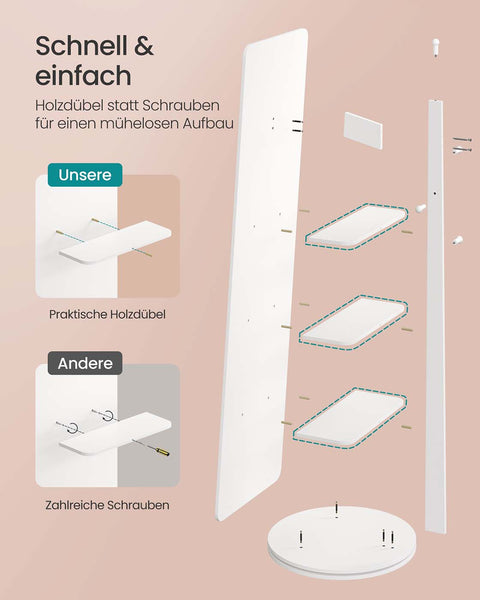 Schnell & einfach

Holzdübel statt Schrauben für einen mühelosen Aufbau

Unsere

Praktische Holzdübel

Andere

Zahlreiche Schrauben