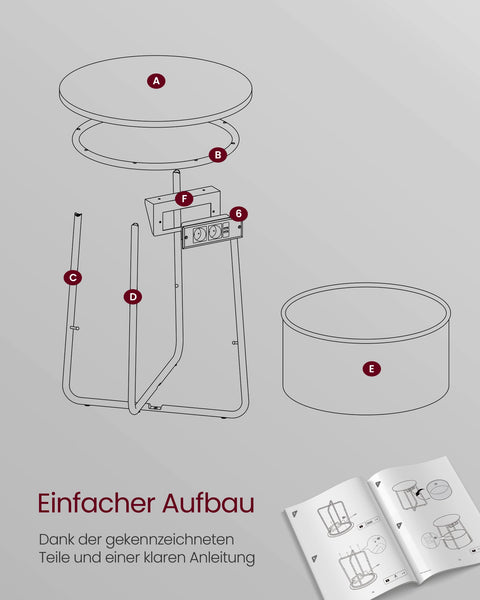 A

B

F

6

C

D

E

Einfacher Aufbau

Dank der gekennzeichneten Teile und einer klaren Anleitung