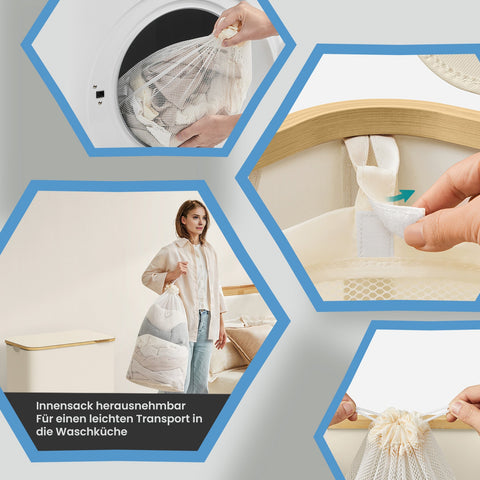 Innensack herausnehmbar
Für einen leichten Transport in die Waschküche