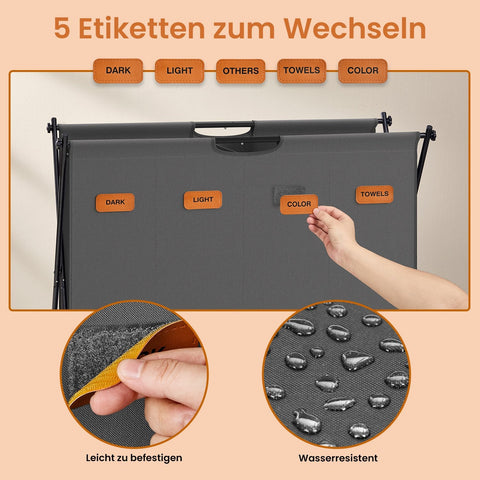 5 Etiketten zum Wechseln

DARK LIGHT OTHERS TOWELS COLOR

DARK LIGHT COLOR TOWELS

Leicht zu befestigen

Wasserresistent