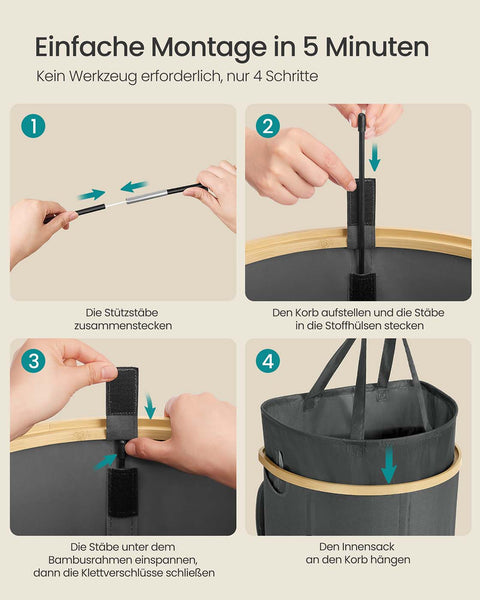 Einfache Montage in 5 Minuten

Kein Werkzeug erforderlich, nur 4 Schritte

1

Die Stützstäbe zusammenstecken

2

Den Korb aufstellen und die Stäbe in die Stoffhülsen stecken

3

Die Stäbe unter dem Bambusrahmen einspannen, dann die Klettverschlüsse schließen

4

Den Innensack an den Korb hängen