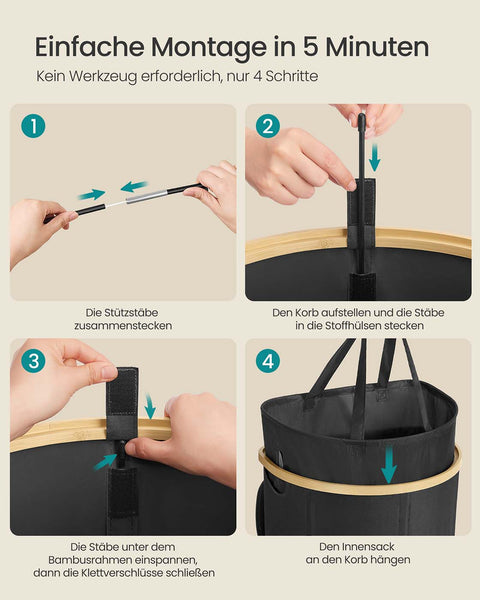 Einfache Montage in 5 Minuten

Kein Werkzeug erforderlich, nur 4 Schritte

1

Die Stützstäbe zusammenstecken

2

Den Korb aufstellen und die Stäbe in die Stoffhülsen stecken

3

Die Stäbe unter dem Bambusrahmen einspannen, dann die Klettverschlüsse schließen

4

Den Innensack an den Korb hängen