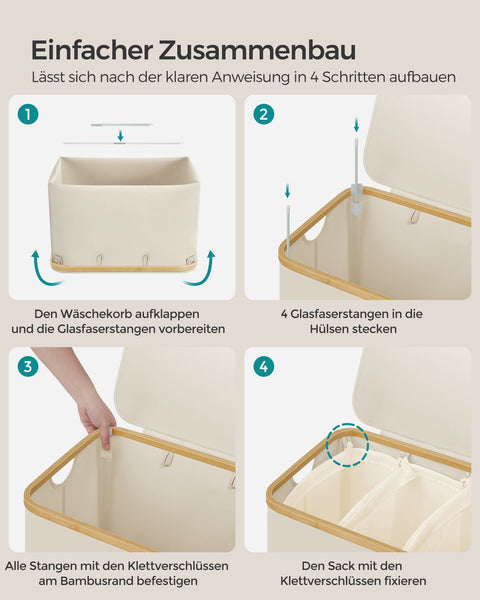 Einfacher Zusammenbau

Lässt sich nach der klaren Anweisung in 4 Schritten aufbauen

1

Den Wäschekorb aufklappen und die Glasfaserstangen vorbereiten

2

4 Glasfaserstangen in die Hülsen stecken

3

Alle Stangen mit den Klettverschlüssen am Bambusrand befestigen

4

Den Sack mit den Klettverschlüssen fixieren