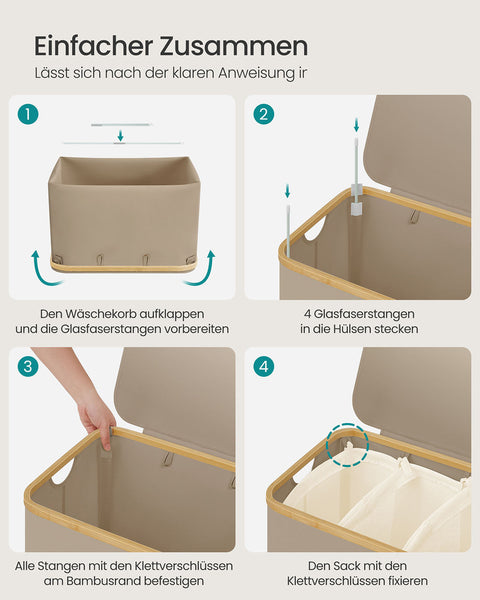 Einfacher Zusammen

Lässt sich nach der klaren Anweisung ir

1

Den Wäschekorb aufklappen und die Glasfaserstangen vorbereiten

2

4 Glasfaserstangen in die Hülsen stecken

3

Alle Stangen mit den Klettverschlüssen am Bambusrand befestigen

4

Den Sack mit den Klettverschlüssen fixieren