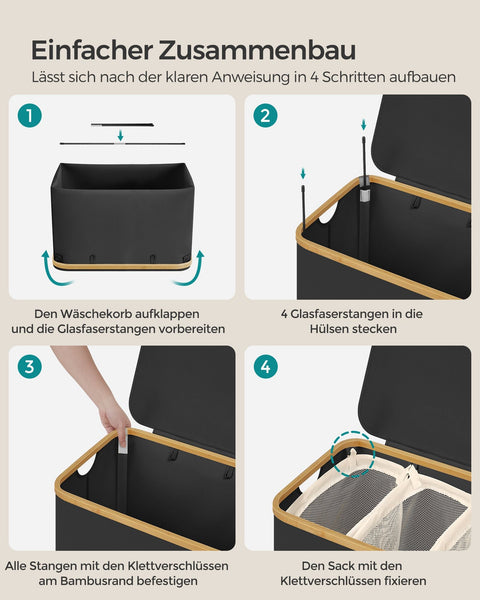 Einfacher Zusammenbau

Lässt sich nach der klaren Anweisung in 4 Schritten aufbauen

1

Den Wäschekorb aufklappen und die Glasfaserstangen vorbereiten

2

4 Glasfaserstangen in die Hülsen stecken

3

Alle Stangen mit den Klettverschlüssen am Bambusrand befestigen

4

Den Sack mit den Klettverschlüssen fixieren