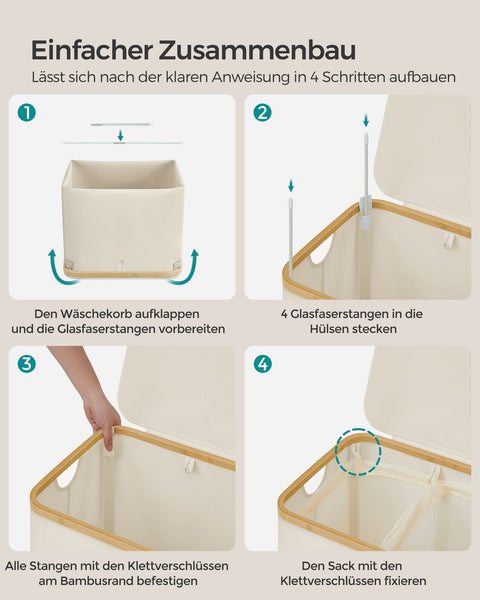 Einfacher Zusammenbau
Lässt sich nach der klaren Anweisung in 4 Schritten aufbauen

1

Den Wäschekorb aufklappen und die Glasfaserstangen vorbereiten

2

4 Glasfaserstangen in die Hülsen stecken

3

Alle Stangen mit den Klettverschlüssen am Bambusrand befestigen

4

Den Sack mit den Klettverschlüssen fixieren