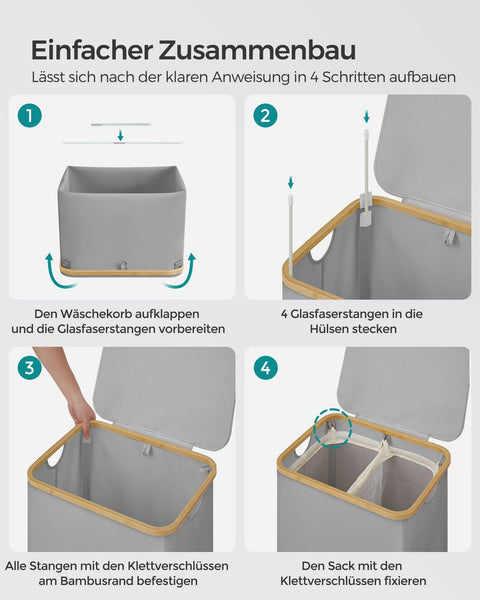 Einfacher Zusammenbau
Lässt sich nach der klaren Anweisung in 4 Schritten aufbauen

1

Den Wäschekorb aufklappen und die Glasfaserstangen vorbereiten

2

4 Glasfaserstangen in die Hülsen stecken

3

Alle Stangen mit den Klettverschlüssen am Bambusrand befestigen

4

Den Sack mit den Klettverschlüssen fixieren