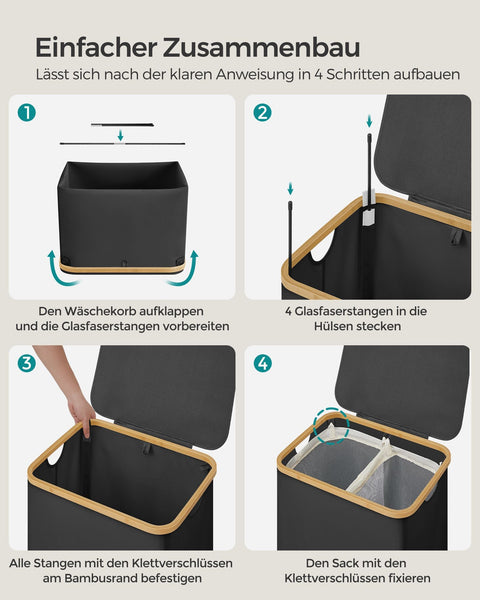 Einfacher Zusammenbau
Lässt sich nach der klaren Anweisung in 4 Schritten aufbauen

1

Den Wäschekorb aufklappen und die Glasfaserstangen vorbereiten

2

4 Glasfaserstangen in die Hülsen stecken

3

Alle Stangen mit den Klettverschlüssen am Bambusrand befestigen

4

Den Sack mit den Klettverschlüssen fixieren