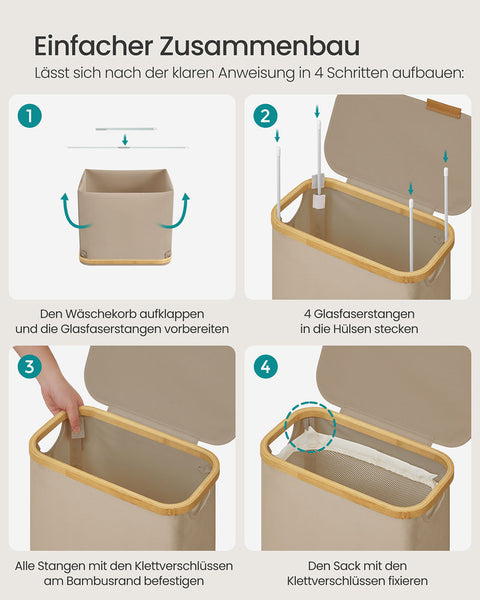 Einfacher Zusammenbau

Lässt sich nach der klaren Anweisung in 4 Schritten aufbauen:

1

Den Wäschekorb aufklappen und die Glasfaserstangen vorbereiten

2

4 Glasfaserstangen in die Hülsen stecken

3

Alle Stangen mit den Klettverschlüssen am Bambusrand befestigen

4

Den Sack mit den Klettverschlüssen fixieren