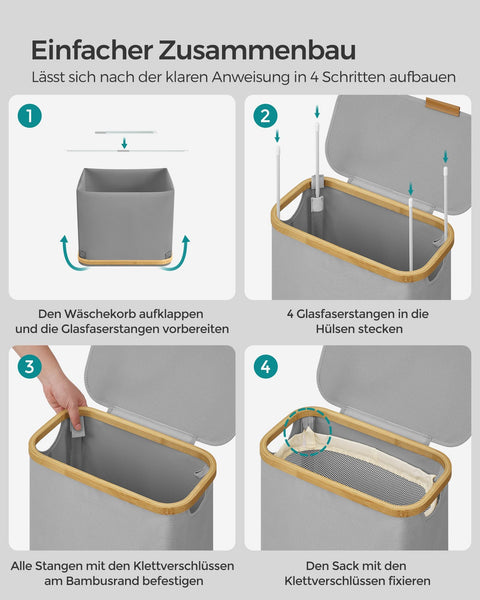 Einfacher Zusammenbau

Lässt sich nach der klaren Anweisung in 4 Schritten aufbauen

1

Den Wäschekorb aufklappen und die Glasfaserstangen vorbereiten

2

4 Glasfaserstangen in die Hülsen stecken

3

Alle Stangen mit den Klettverschlüssen am Bambusrand befestigen

4

Den Sack mit den Klettverschlüssen fixieren