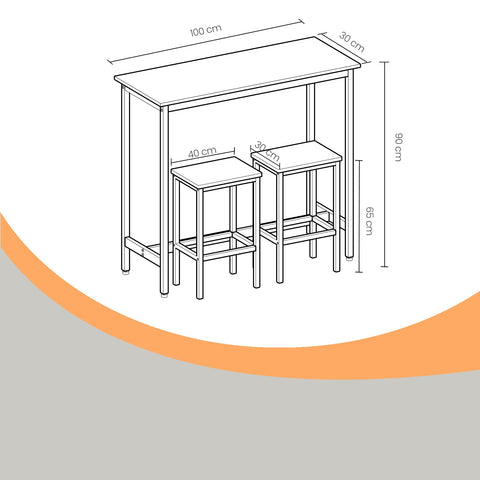 100 cm
30 cm
90 cm
40 cm
30 cm
65 cm