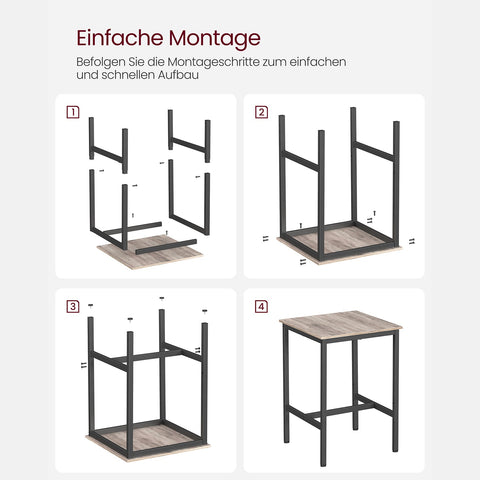 Einfache Montage

Befolgen Sie die Montageschritte zum einfachen und schnellen Aufbau

1

2

3

4