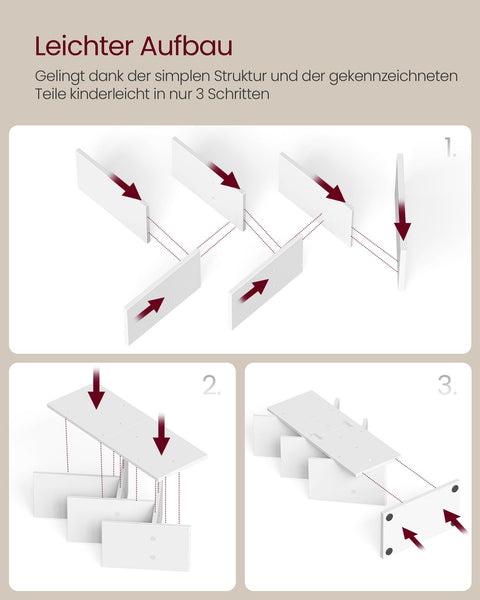 Leichter Aufbau

Gelingt dank der simplen Struktur und der gekennzeichneten Teile kinderleicht in nur 3 Schritten

1.

2.

3.