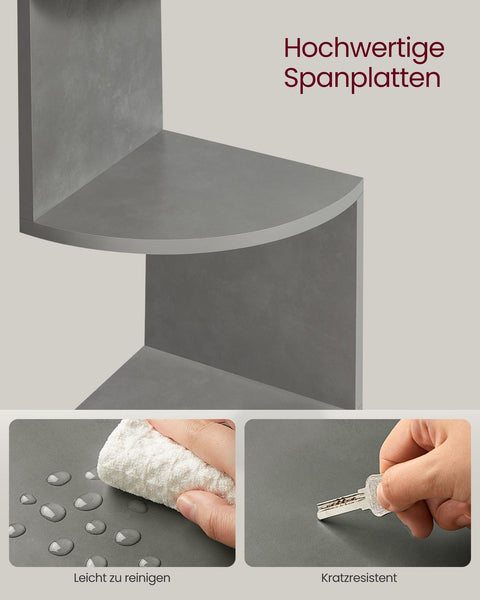 Hochwertige Spanplatten

Leicht zu reinigen

Kratzresistent