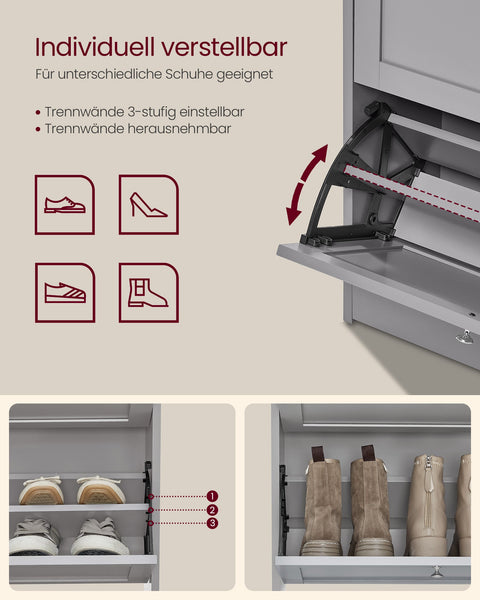 Individuell verstellbar

Für unterschiedliche Schuhe geeignet

• Trennwände 3-stufig einstellbar
• Trennwände herausnehmbar

1
2
3