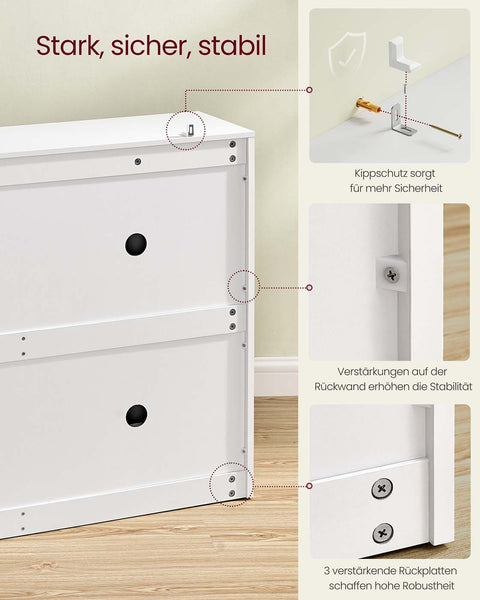 Stark, sicher, stabil

Kippschutz sorgt für mehr Sicherheit

Verstärkungen auf der Rückwand erhöhen die Stabilität

3 verstärkende Rückplatten schaffen hohe Robustheit