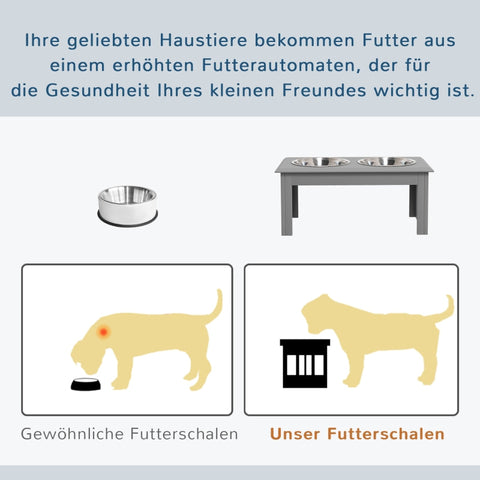 Ihre geliebten Haustiere bekommen Futter aus einem erhöhten Futterautomaten, der für die Gesundheit Ihres kleinen Freundes wichtig ist.

Gewöhnliche Futterschalen

Unser Futterschalen