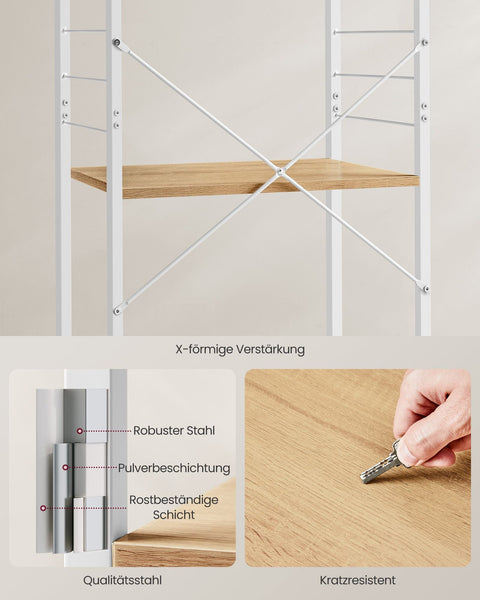 X-förmige Verstärkung

Robuster Stahl

Pulverbeschichtung

Rostbeständige Schicht

Qualitätsstahl

Kratzresistent