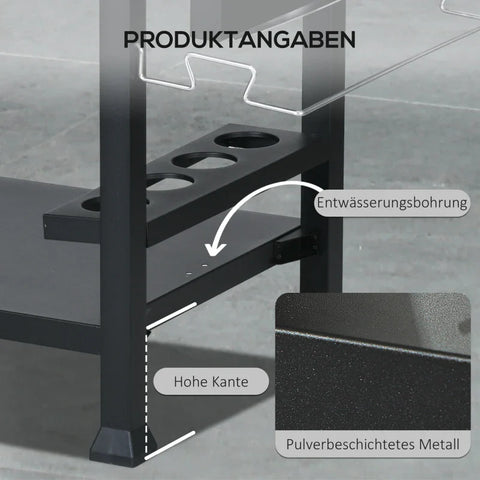 PRODUKTANGABEN

Entwässerungsbohrung

Hohe Kante

Pulverbeschichtetes Metall