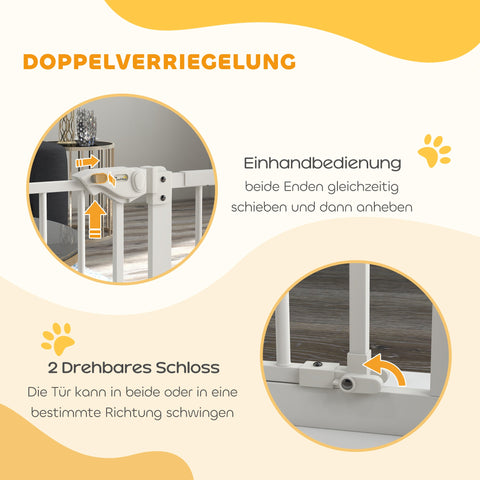 DOPPELVERRIEGELUNG

Einhandbedienung
beide Enden gleichzeitig schieben und dann anheben

2 Drehbares Schloss
Die Tür kann in beide oder in eine bestimmte Richtung schwingen