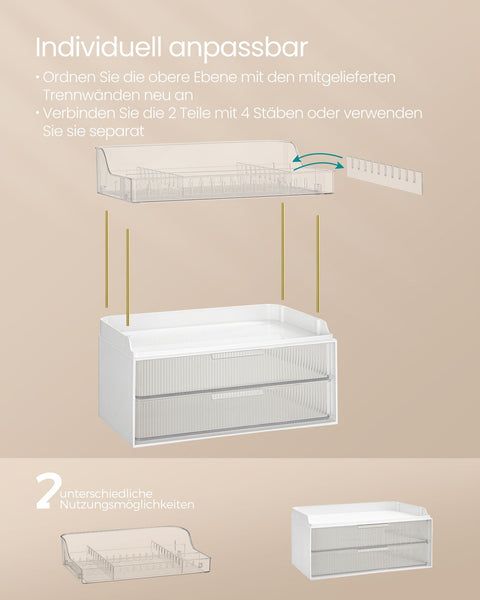 Individuell anpassbar

• Ordnen Sie die obere Ebene mit den mitgelieferten Trennwänden neu an
• Verbinden Sie die 2 Teile mit 4 Stäben oder verwenden Sie sie separat

2 unterschiedliche Nutzungsmöglichkeiten