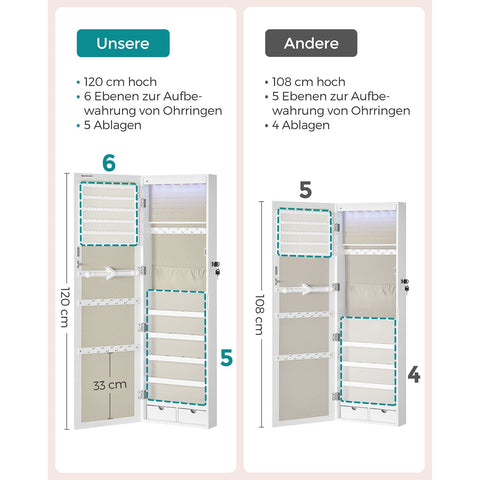 Unsere

• 120 cm hoch
• 6 Ebenen zur Aufbewahrung von Ohrringen
• 5 Ablagen

6

120 cm

33 cm

5

Andere

• 108 cm hoch
• 5 Ebenen zur Aufbewahrung von Ohrringen
• 4 Ablagen

5

108 cm

4