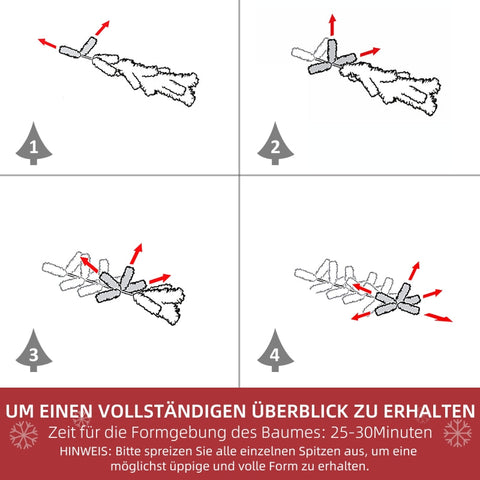 1

2

3

4

UM EINEN VOLLSTÄNDIGEN ÜBERBLICK ZU ERHALTEN
Zeit für die Formgebung des Baumes: 25-30Minuten
HINWEIS: Bitte spreizen Sie alle einzelnen Spitzen aus, um eine möglichst üppige und volle Form zu erhalten.