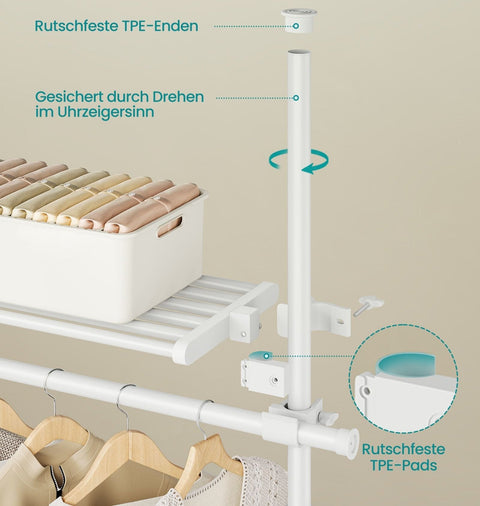 Rutschfeste TPE-Enden

Gesichert durch Drehen im Uhrzeigersinn

Rutschfeste TPE-Pads