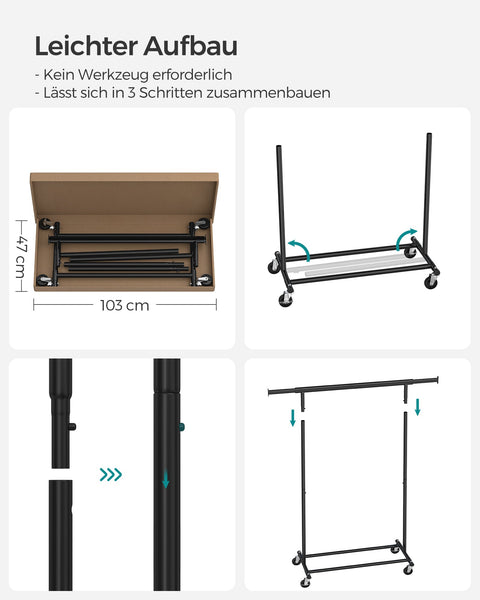 Leichter Aufbau
- Kein Werkzeug erforderlich
- Lässt sich in 3 Schritten zusammenbauen

47 cm

103 cm