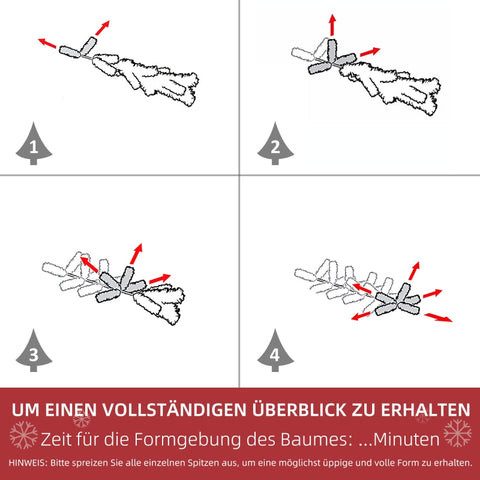 1

2

3

4

UM EINEN VOLLSTÄNDIGEN ÜBERBLICK ZU ERHALTEN

Zeit für die Formgebung des Baumes: ...Minuten

HINWEIS: Bitte spreizen Sie alle einzelnen Spitzen aus, um eine möglichst üppige und volle Form zu erhalten.