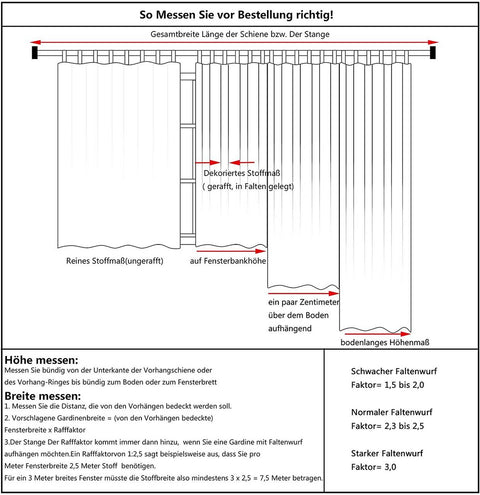 So Messen Sie vor Bestellung richtig!

Gesamtbreite Länge der Schiene bzw. Der Stange

Dekoriertes Stoffmaß ( gerafft, in Falten gelegt)

Reines Stoffmaß(ungerafft)

auf Fensterbankhöhe

ein paar Zentimeter über dem Boden aufhängend

bodenlanges Höhenmaß

Höhe messen:
Messen Sie bündig von der Unterkante der Vorhangschiene oder des Vorhang-Ringes bis bündig zum Boden oder zum Fensterbrett

Breite messen:
1. Messen Sie die Distanz, die von den Vorhängen bedeckt werden soll.
2. Vorschlagene Gardinenbreite = (von den Vorhängen bedeckte) Fensterbreite x Rafffaktor
3.Der Stange Der Rafffaktor kommt immer dann hinzu, wenn Sie eine Gardine mit Faltenwurf aufhängen möchten.Ein Rafffaktorvon 1:2,5 sagt beispielsweise aus, dass Sie pro Meter Fensterbreite 2,5 Meter Stoff benötigen.
Für ein 3 Meter breites Fenster müsste die Stoffbreite also mindestens 3 x 2,5 = 7,5 Meter betragen.

Schwacher Faltenwurf
Faktor= 1,5 bis 2,0

Normaler Faltenwurf
Faktor= 2,3 bis 2,5

Starker Faltenwurf
Faktor= 3,0