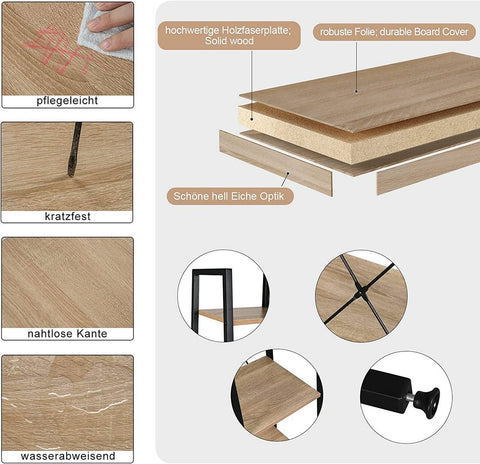 pflegeleicht

kratzfest

nahtlose Kante

wasserabweisend

hochwertige Holzfaserplatte; Solid wood

robuste Folie; durable Board Cover

Schöne hell Eiche Optik