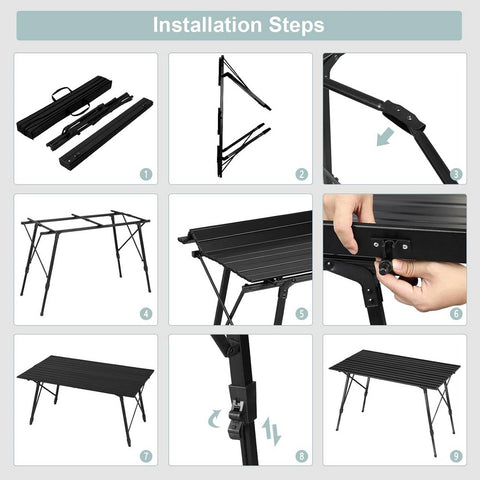 Installation Steps

1

2

3

4

5

6

7

8

9