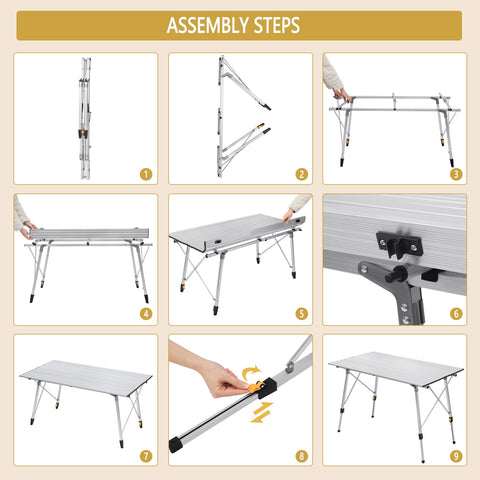 ASSEMBLY STEPS

1

2

3

4

5

6

7

8

9