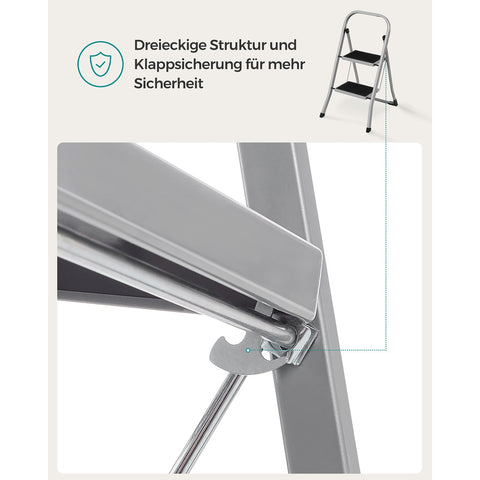 Dreieckige Struktur und Klappsicherung für mehr Sicherheit