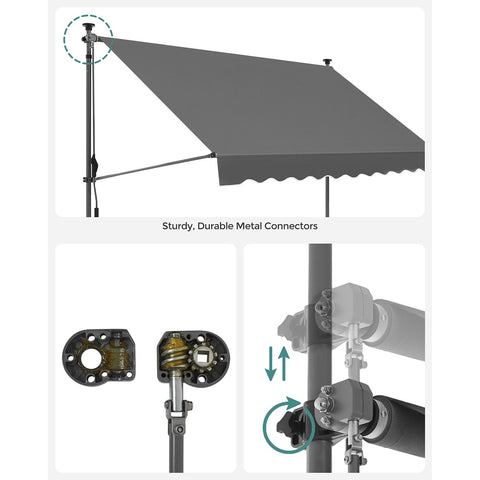 Sturdy, Durable Metal Connectors